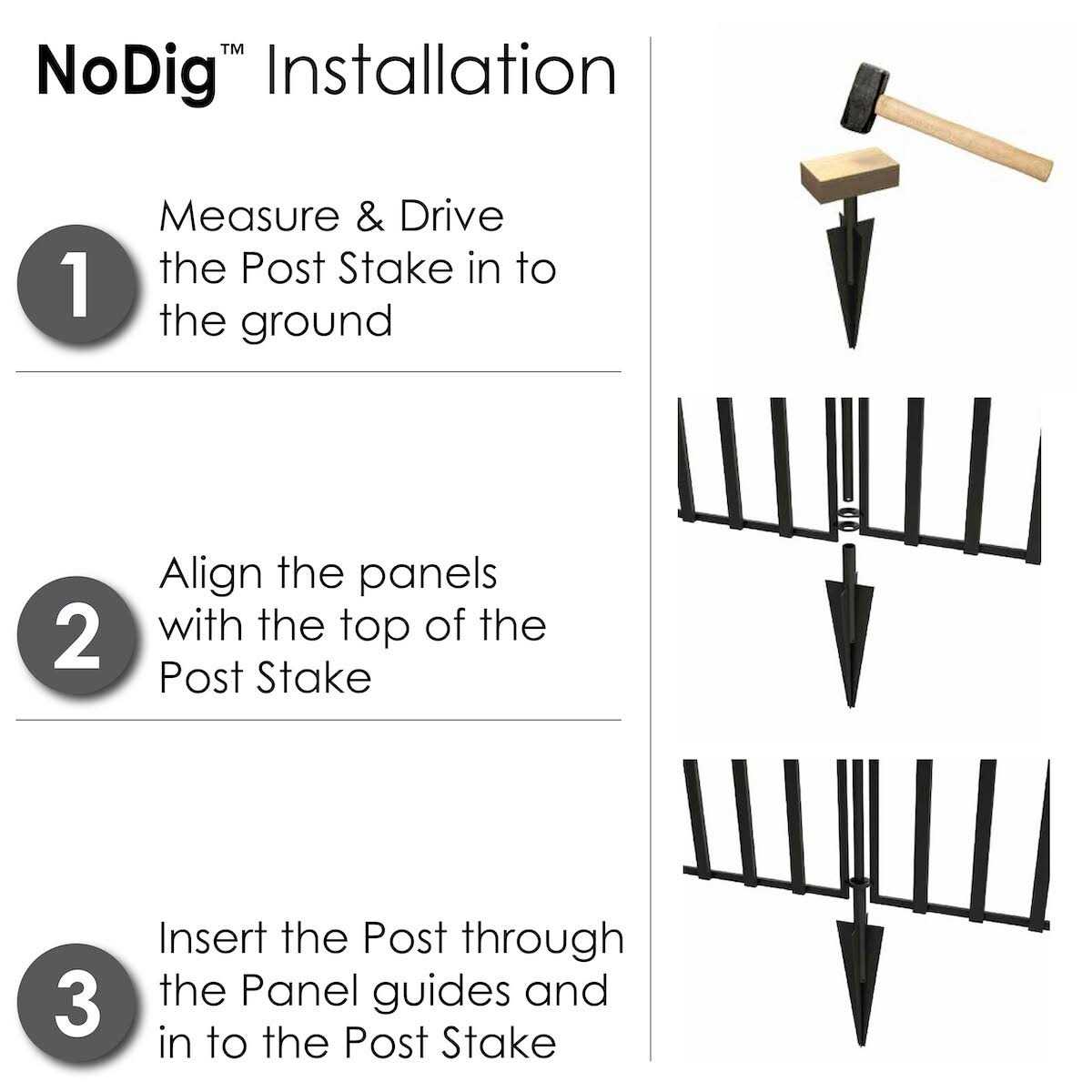 NoDig™ Installation

1 Measure & Drive the Post Stake in to the ground

2 Align the panels with the top of the Post Stake

3 Insert the Post through the Panel guides and in to the Post Stake